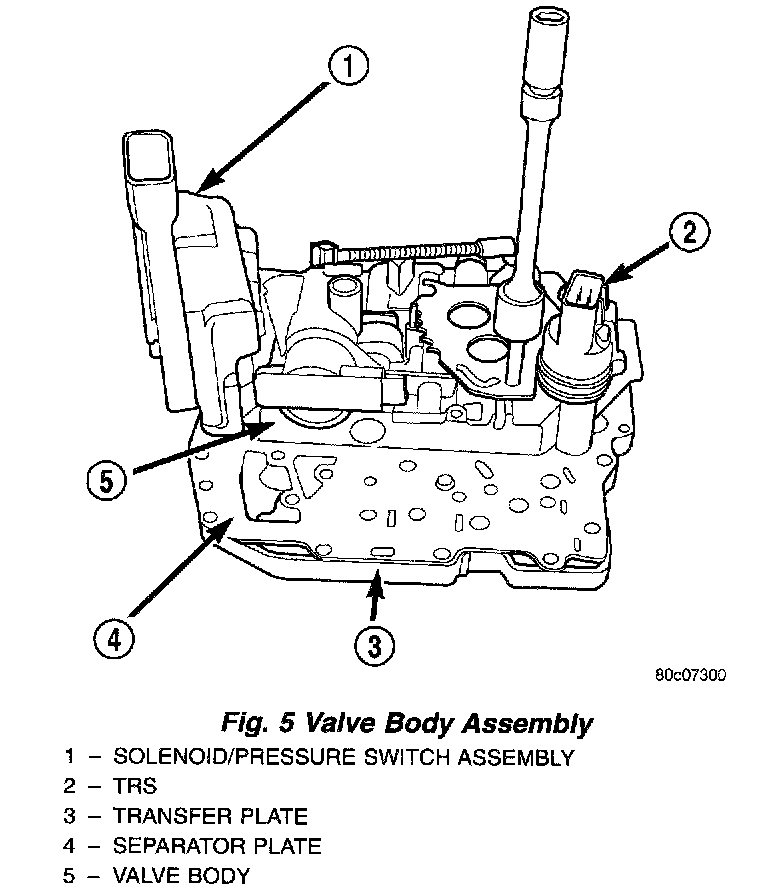 1

2

5

4

3

80c07300

Fig. 5 Valve Body Assembly

1 – SOLENOID/PRESSURE SWITCH ASSEMBLY
2 – TRS
3 – TRANSFER PLATE
4 – SEPARATOR PLATE
5 – VALVE BODY