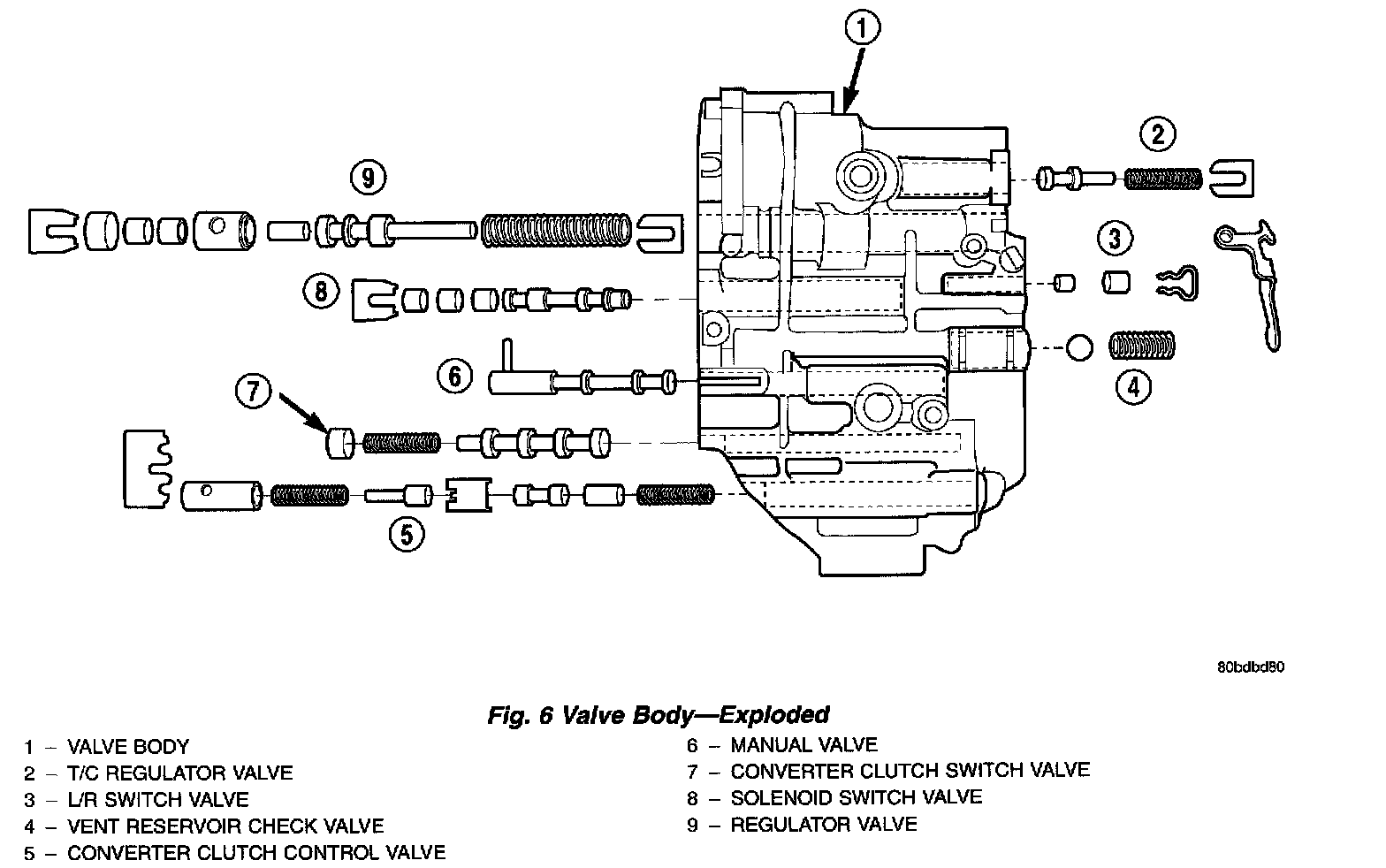 1
2
9
3
8
6
4
7
5

80bdbd80

Fig. 6 Valve Body—Exploded

1 – VALVE BODY
2 – T/C REGULATOR VALVE
3 – L/R SWITCH VALVE
4 – VENT RESERVOIR CHECK VALVE
5 – CONVERTER CLUTCH CONTROL VALVE

6 – MANUAL VALVE
7 – CONVERTER CLUTCH SWITCH VALVE
8 – SOLENOID SWITCH VALVE
9 – REGULATOR VALVE