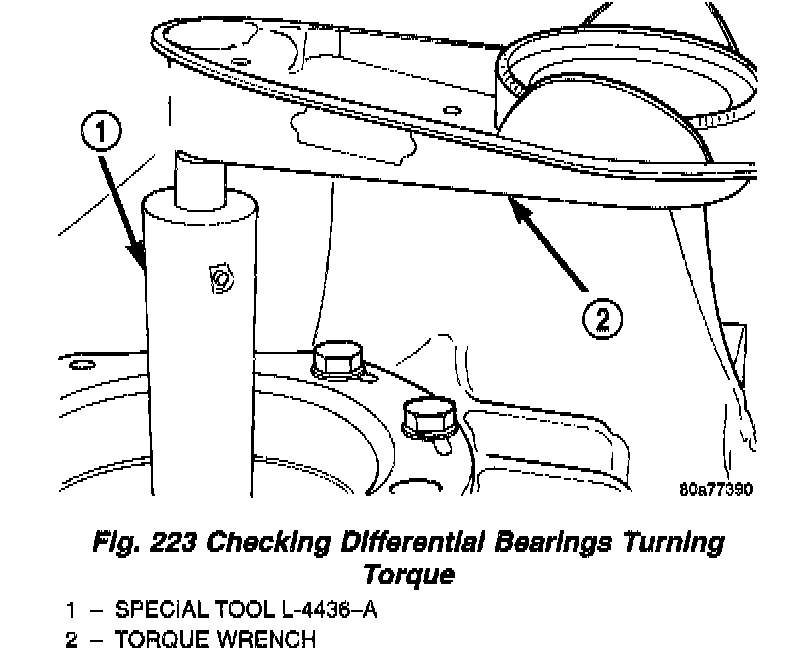 1

2

80a77390

Fig. 223 Checking Differential Bearings Turning Torque

1 – SPECIAL TOOL L-4436–A
2 – TORQUE WRENCH