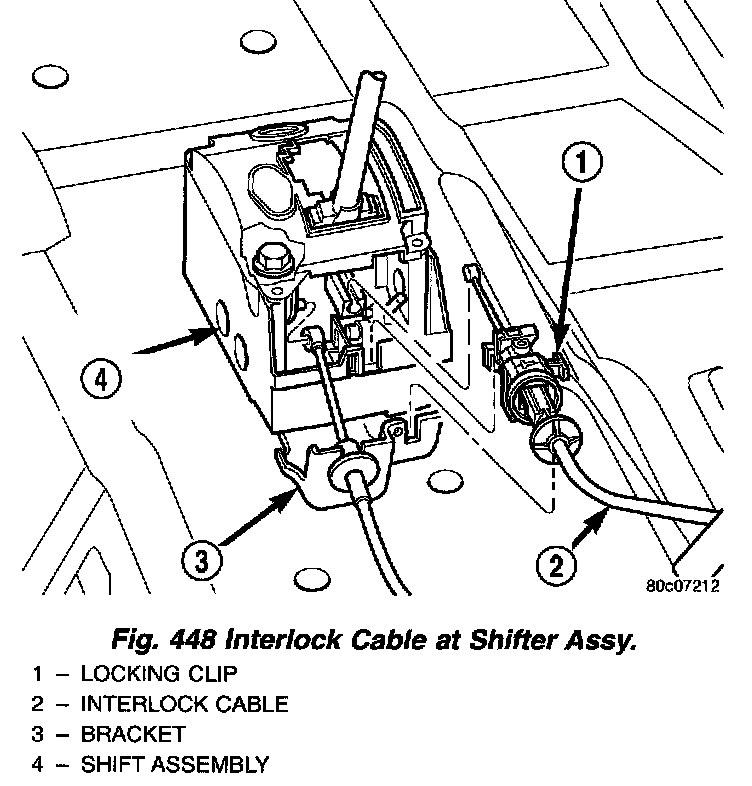 1

4

3

2

80c07212

Fig. 448 Interlock Cable at Shifter Assy.

1 – LOCKING CLIP
2 – INTERLOCK CABLE
3 – BRACKET
4 – SHIFT ASSEMBLY