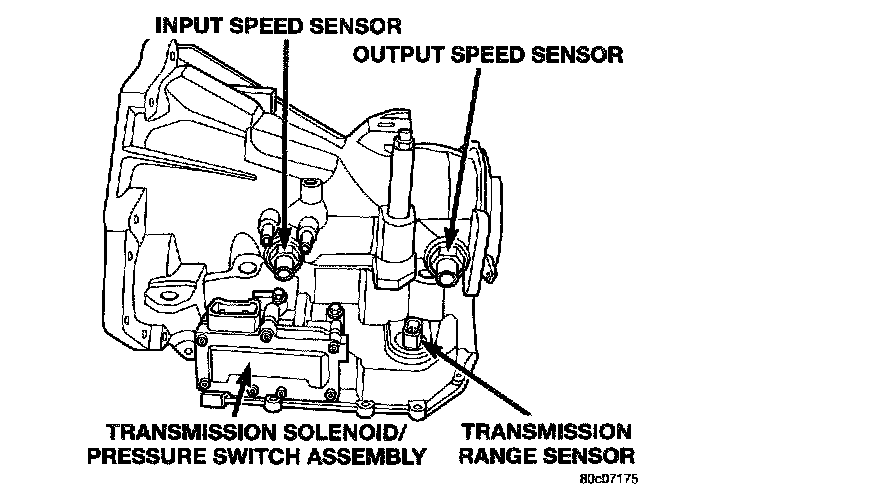 INPUT SPEED SENSOR

OUTPUT SPEED SENSOR

TRANSMISSION SOLENOID/ PRESSURE SWITCH ASSEMBLY

TRANSMISSION RANGE SENSOR

80c07175