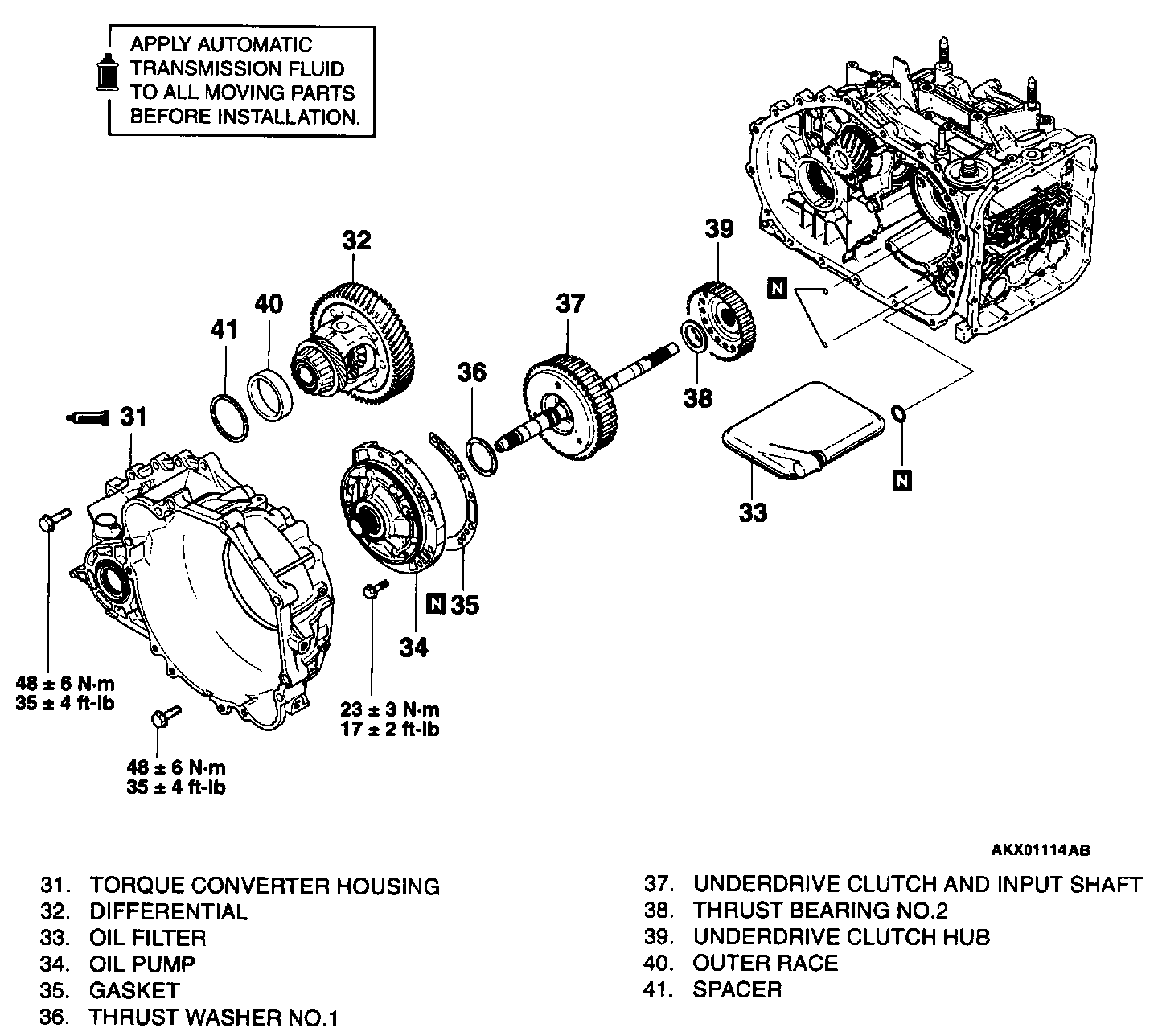 APPLY AUTOMATIC TRANSMISSION FLUID TO ALL MOVING PARTS BEFORE INSTALLATION.

32

39

40

37

41

N

36

38

31

N

33

N 35

34

48 ± 6 N·m
35 ± 4 ft-lb

23 ± 3 N·m
17 ± 2 ft-lb

48 ± 6 N·m
35 ± 4 ft-lb

AKX01114AB

31. TORQUE CONVERTER HOUSING
32. DIFFERENTIAL
33. OIL FILTER
34. OIL PUMP
35. GASKET
36. THRUST WASHER NO.1

37. UNDERDRIVE CLUTCH AND INPUT SHAFT
38. THRUST BEARING NO.2
39. UNDERDRIVE CLUTCH HUB
40. OUTER RACE
41. SPACER