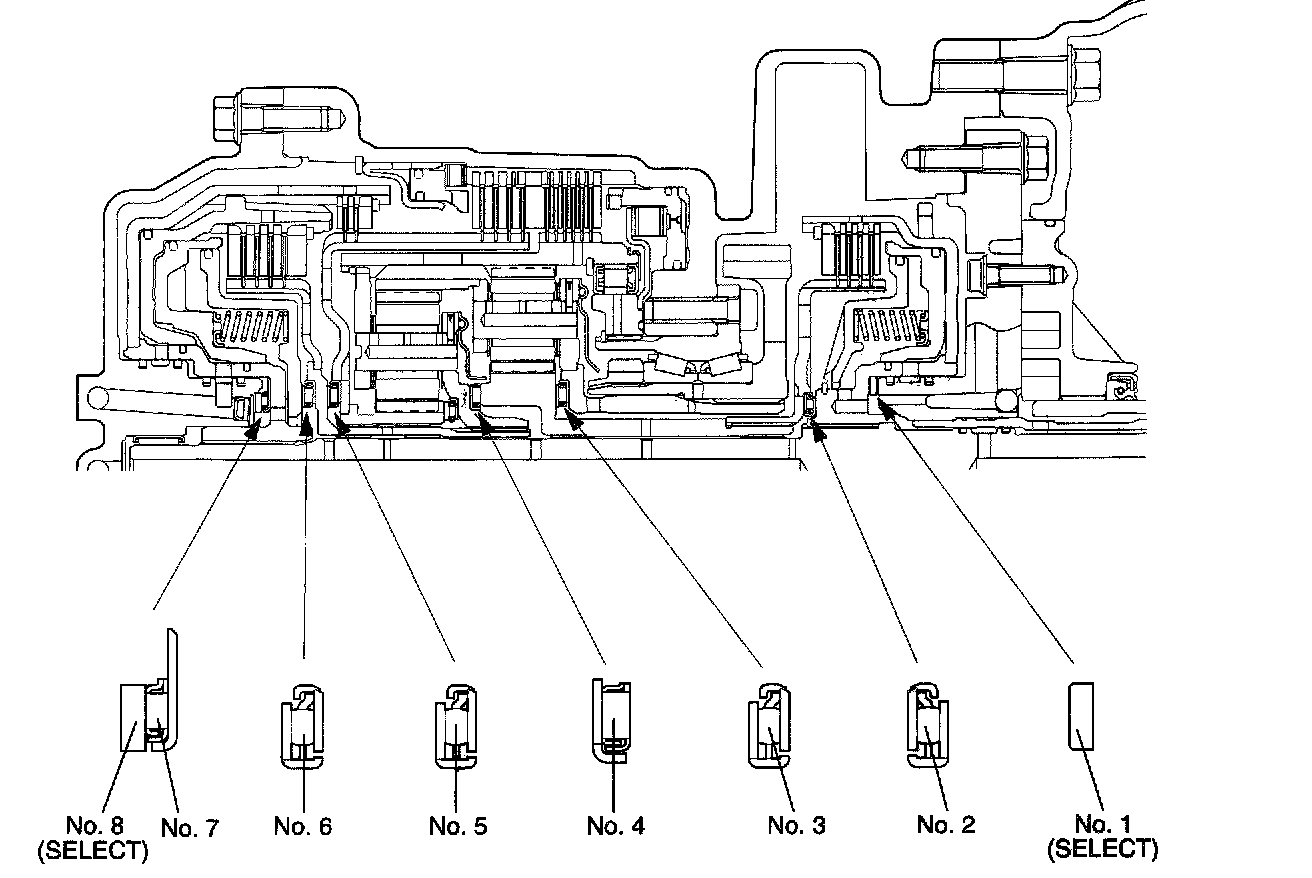 No. 8
(SELECT)

No. 7

No. 6

No. 5

No. 4

No. 3

No. 2

No. 1
(SELECT)