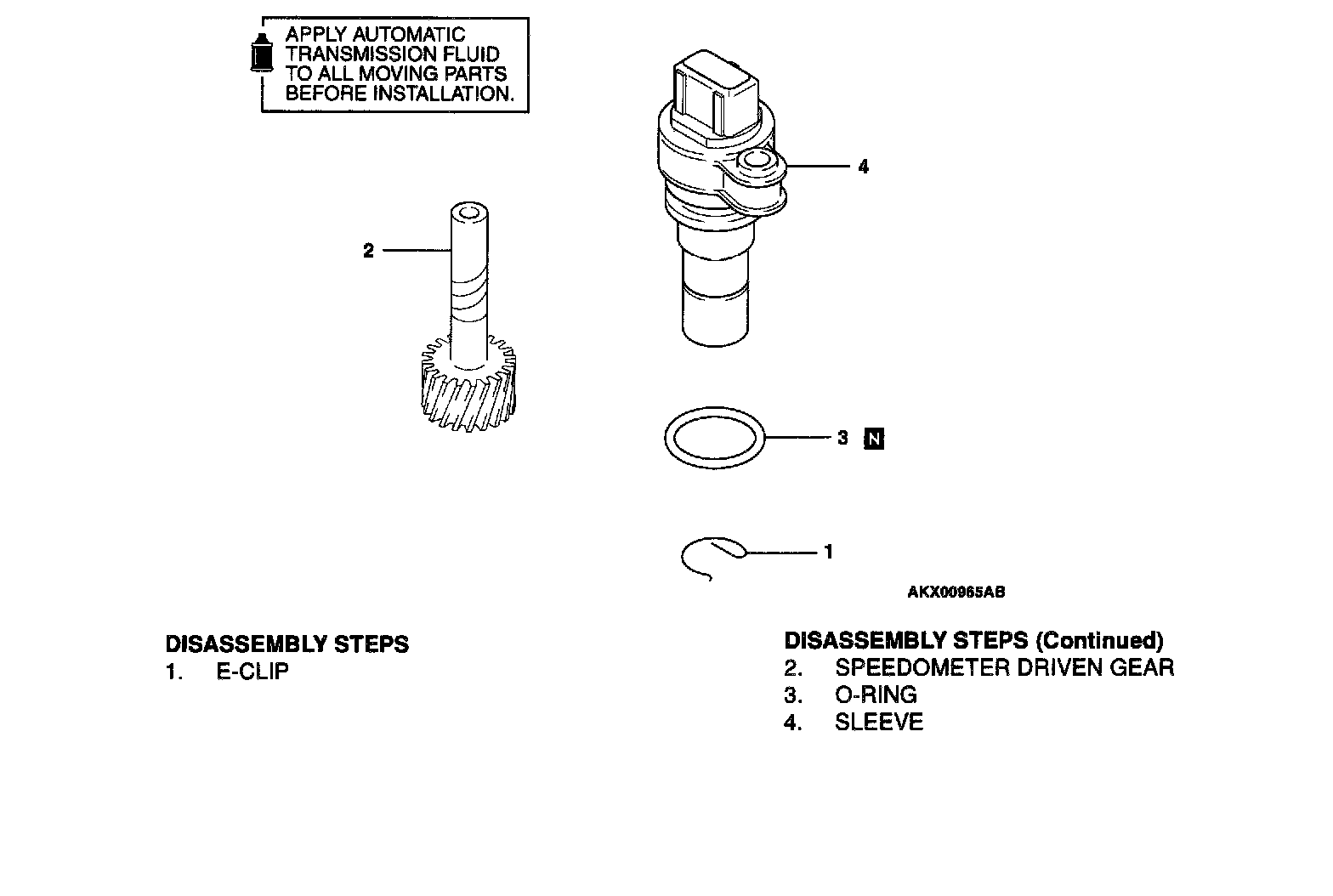 APPLY AUTOMATIC TRANSMISSION FLUID TO ALL MOVING PARTS BEFORE INSTALLATION.

4

2

3 N

1

AKX00965AB

DISASSEMBLY STEPS
1. E-CLIP

DISASSEMBLY STEPS (Continued)
2. SPEEDOMETER DRIVEN GEAR
3. O-RING
4. SLEEVE