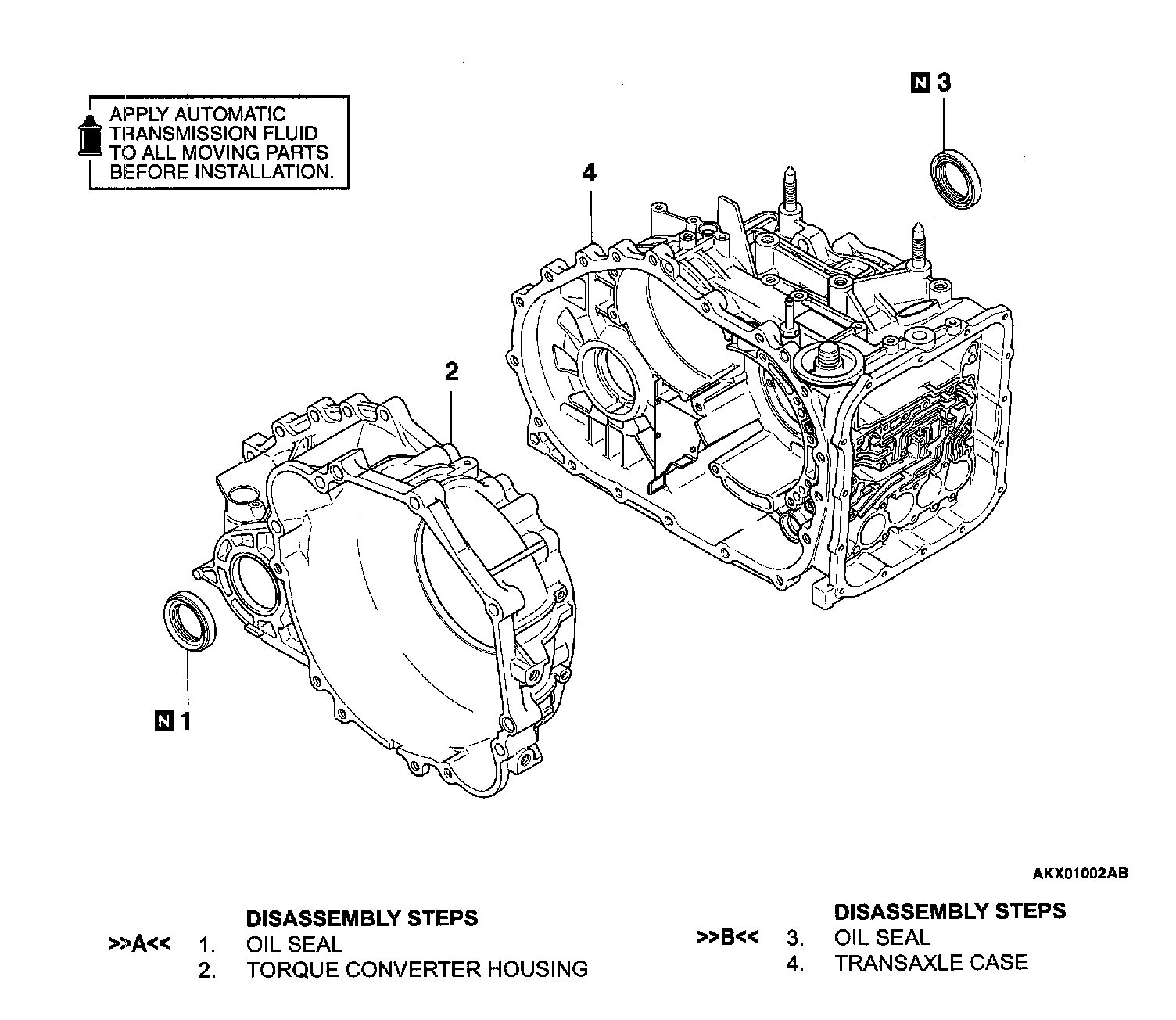 APPLY AUTOMATIC TRANSMISSION FLUID TO ALL MOVING PARTS BEFORE INSTALLATION.

N 3

4

2

N 1

AKX01002AB

DISASSEMBLY STEPS
>>A<< 1. OIL SEAL
2. TORQUE CONVERTER HOUSING

DISASSEMBLY STEPS
>>B<< 3. OIL SEAL
4. TRANSAXLE CASE