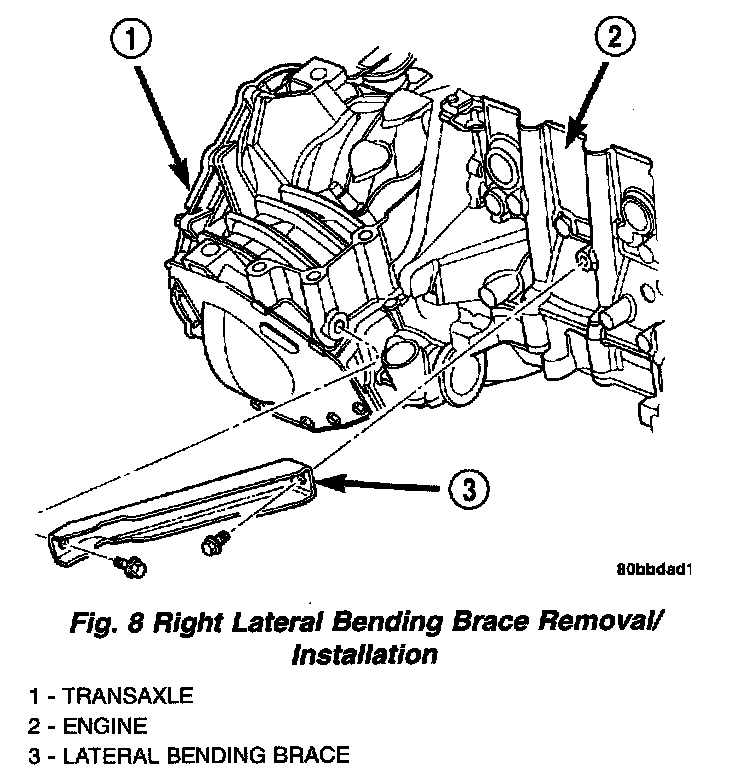 1

2

3

80bbdad1

Fig. 8 Right Lateral Bending Brace Removal/ Installation

1 - TRANSAXLE
2 - ENGINE
3 - LATERAL BENDING BRACE