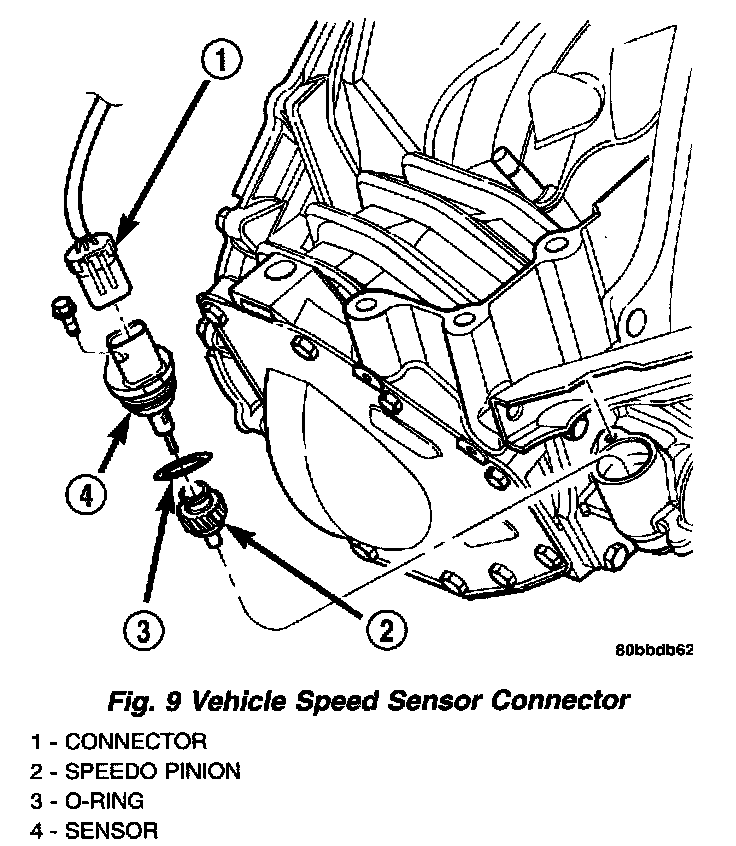 1

4

3

2

80bbdb62

Fig. 9 Vehicle Speed Sensor Connector

1 - CONNECTOR
2 - SPEEDO PINION
3 - O-RING
4 - SENSOR