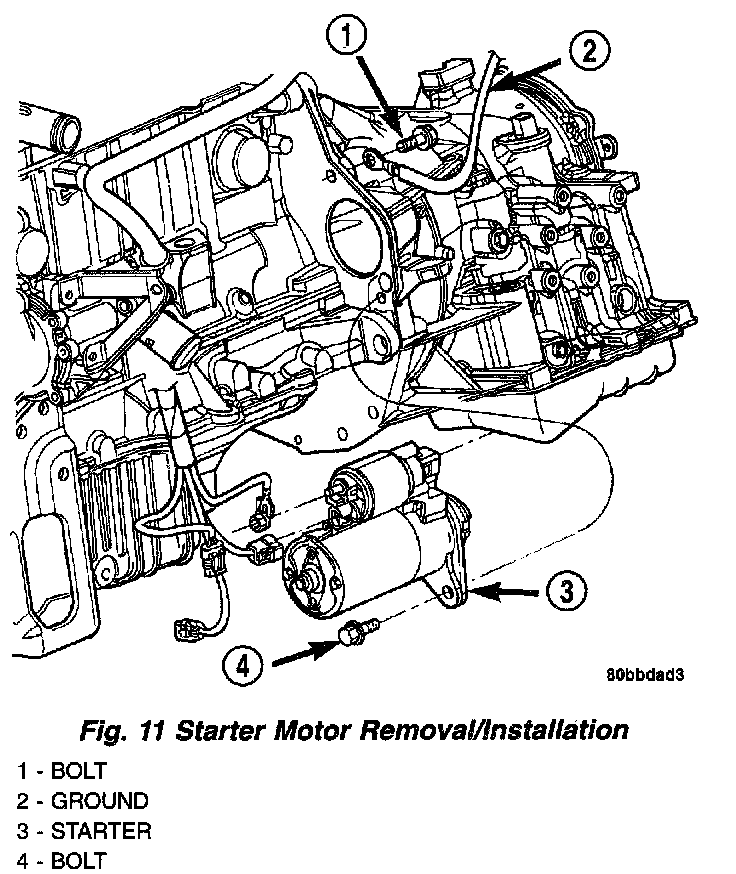 1
2
3
4
80bbdad3

Fig. 11 Starter Motor Removal/Installation

1 - BOLT
2 - GROUND
3 - STARTER
4 - BOLT