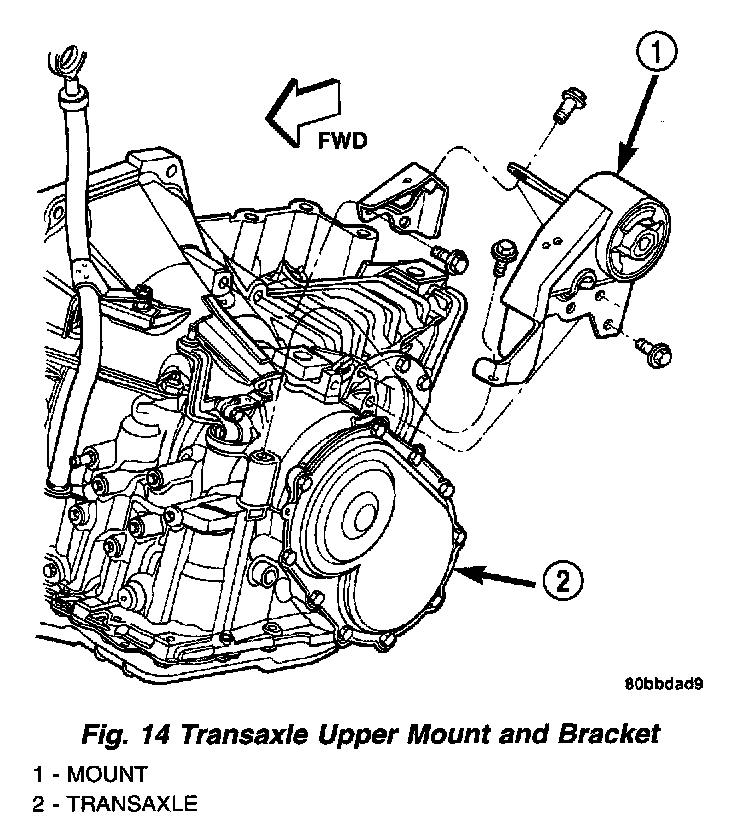 1

FWD

2

80bbdad9

Fig. 14 Transaxle Upper Mount and Bracket

1 - MOUNT
2 - TRANSAXLE