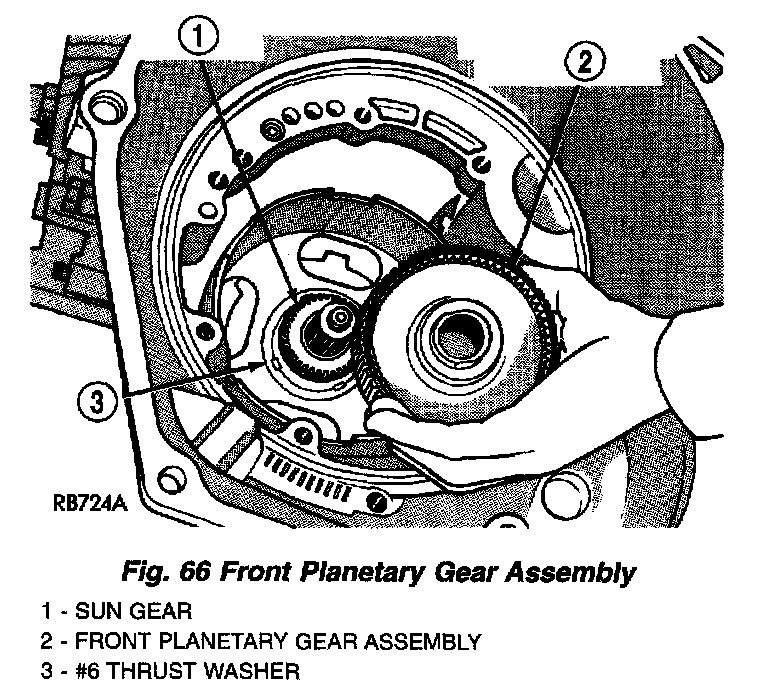 1
2
3
RB724A

Fig. 66 Front Planetary Gear Assembly

1 - SUN GEAR
2 - FRONT PLANETARY GEAR ASSEMBLY
3 - #6 THRUST WASHER