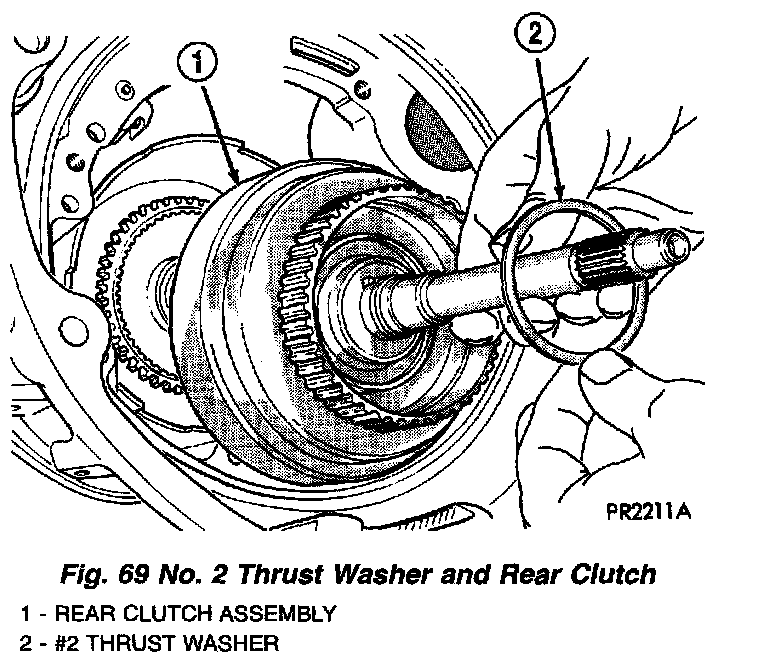 1

2

PR2211A

Fig. 69 No. 2 Thrust Washer and Rear Clutch

1 - REAR CLUTCH ASSEMBLY
2 - #2 THRUST WASHER