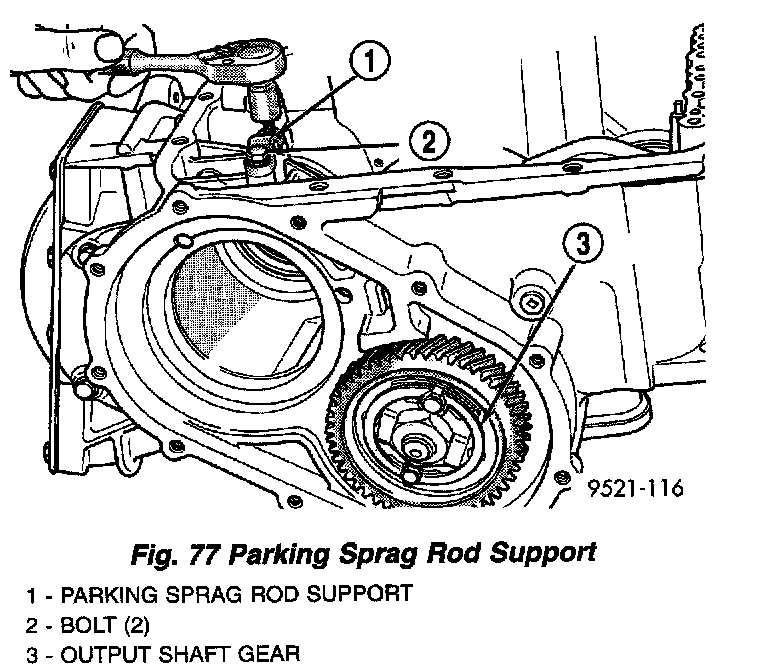 1
2
3
9521-116

Fig. 77 Parking Sprag Rod Support

1 - PARKING SPRAG ROD SUPPORT
2 - BOLT (2)
3 - OUTPUT SHAFT GEAR