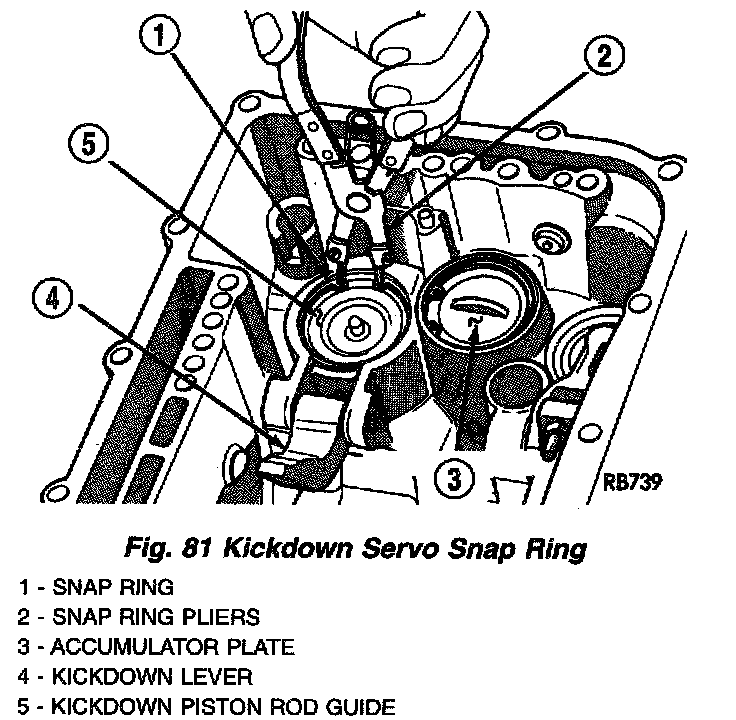 1

2

5

4

3

RB739

Fig. 81 Kickdown Servo Snap Ring

1 - SNAP RING
2 - SNAP RING PLIERS
3 - ACCUMULATOR PLATE
4 - KICKDOWN LEVER
5 - KICKDOWN PISTON ROD GUIDE