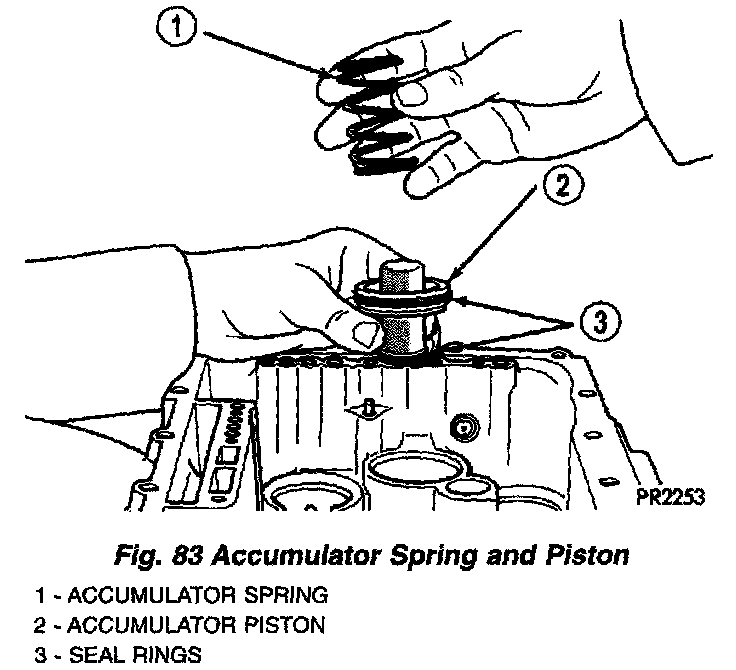 1

2

3

PR2253

Fig. 83 Accumulator Spring and Piston

1 - ACCUMULATOR SPRING
2 - ACCUMULATOR PISTON
3 - SEAL RINGS