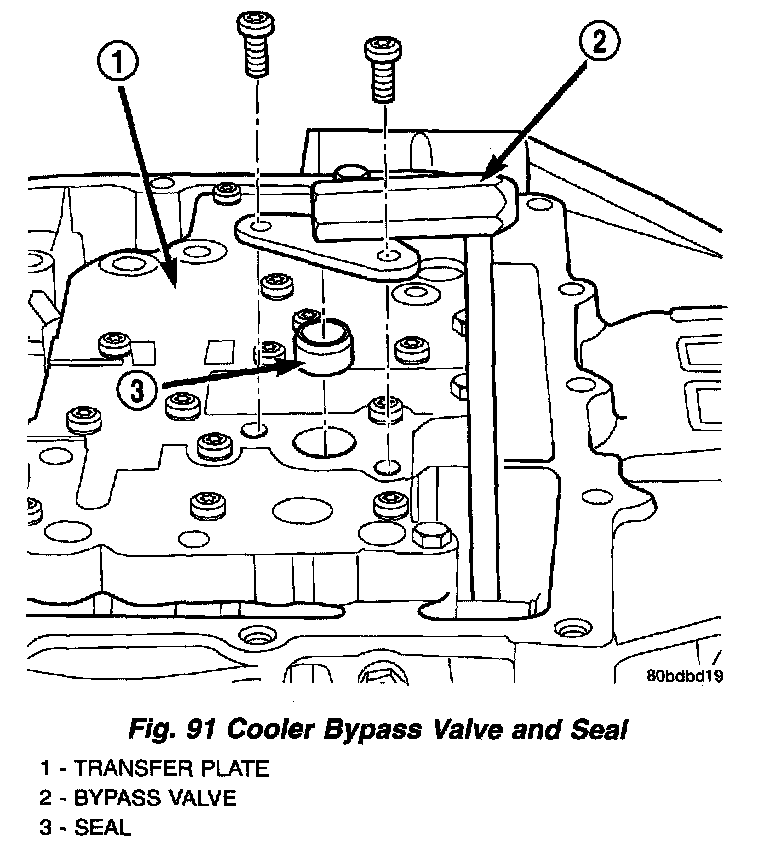 1
2
3
80bdbd19

Fig. 91 Cooler Bypass Valve and Seal

1 - TRANSFER PLATE
2 - BYPASS VALVE
3 - SEAL