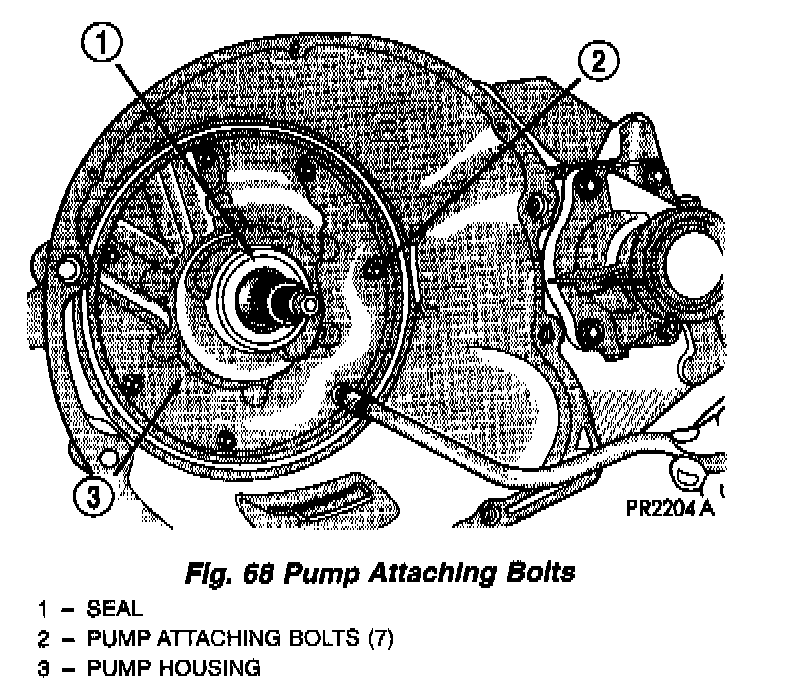 1
2
3
PR2204 A

Fig. 68 Pump Attaching Bolts
1 – SEAL
2 – PUMP ATTACHING BOLTS (7)
3 – PUMP HOUSING