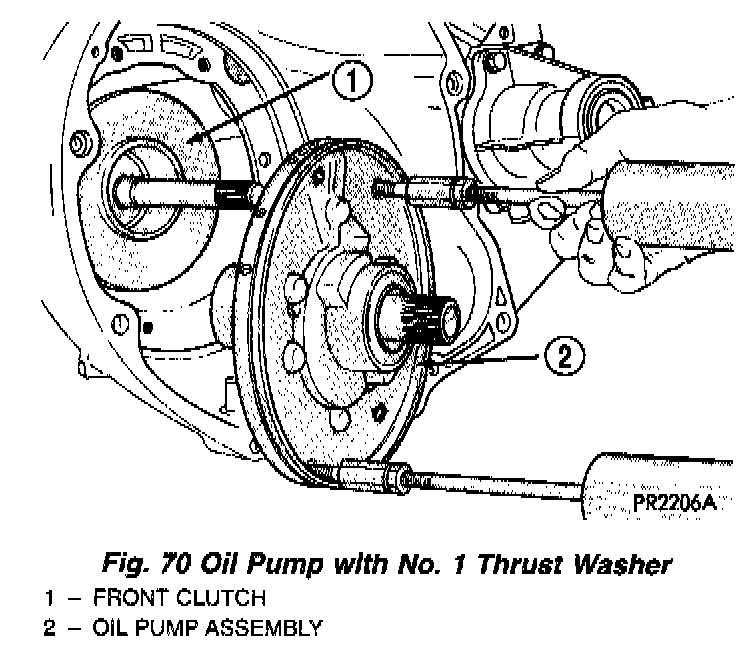 1

2

PR2206A

Fig. 70 Oil Pump with No. 1 Thrust Washer

1 – FRONT CLUTCH
2 – OIL PUMP ASSEMBLY