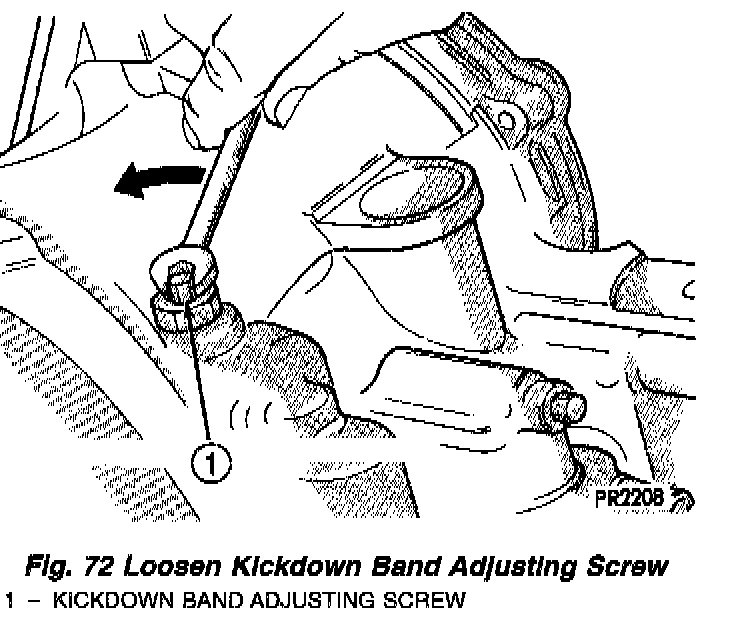 1

PR2208

Fig. 72 Loosen Kickdown Band Adjusting Screw

1 – KICKDOWN BAND ADJUSTING SCREW