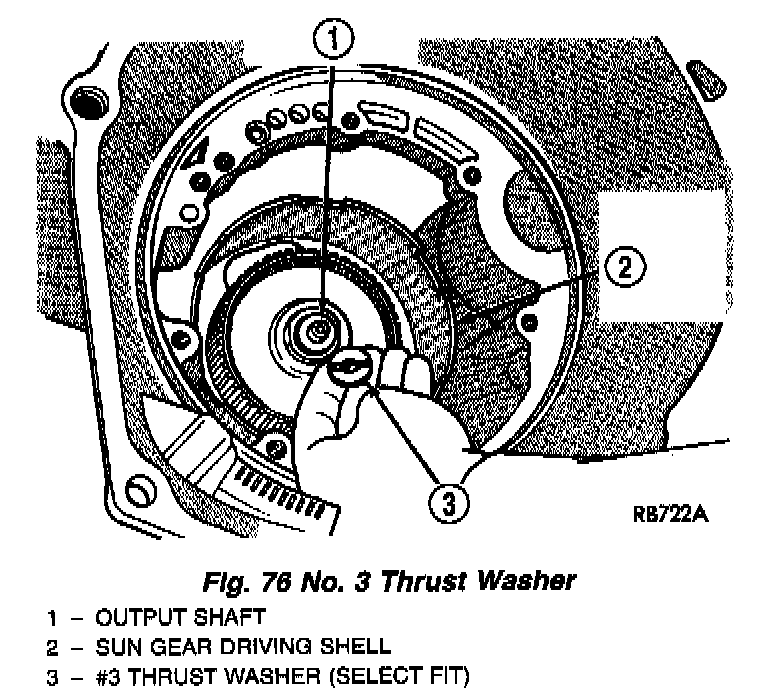 1

2

3

RB722A

Fig. 76 No. 3 Thrust Washer

1 – OUTPUT SHAFT
2 – SUN GEAR DRIVING SHELL
3 – #3 THRUST WASHER (SELECT FIT)