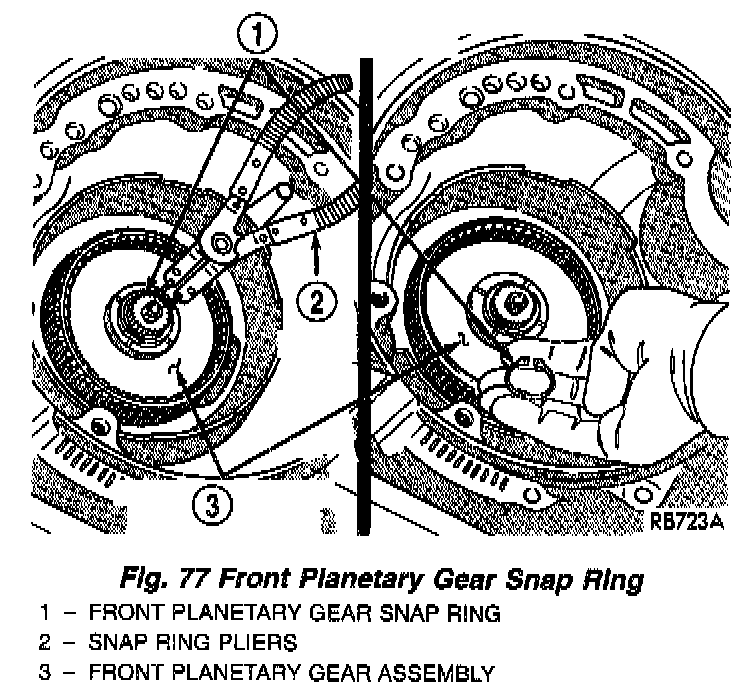 1

2

3

RB723A

Fig. 77 Front Planetary Gear Snap Ring

1 – FRONT PLANETARY GEAR SNAP RING
2 – SNAP RING PLIERS
3 – FRONT PLANETARY GEAR ASSEMBLY