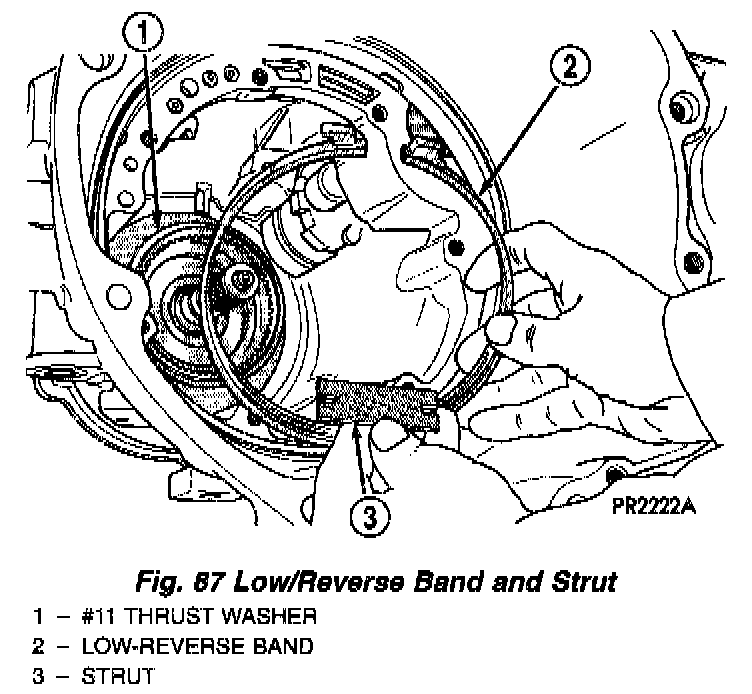 1

2

3

PR2222A

Fig. 87 Low/Reverse Band and Strut

1 – #11 THRUST WASHER

2 – LOW-REVERSE BAND

3 – STRUT