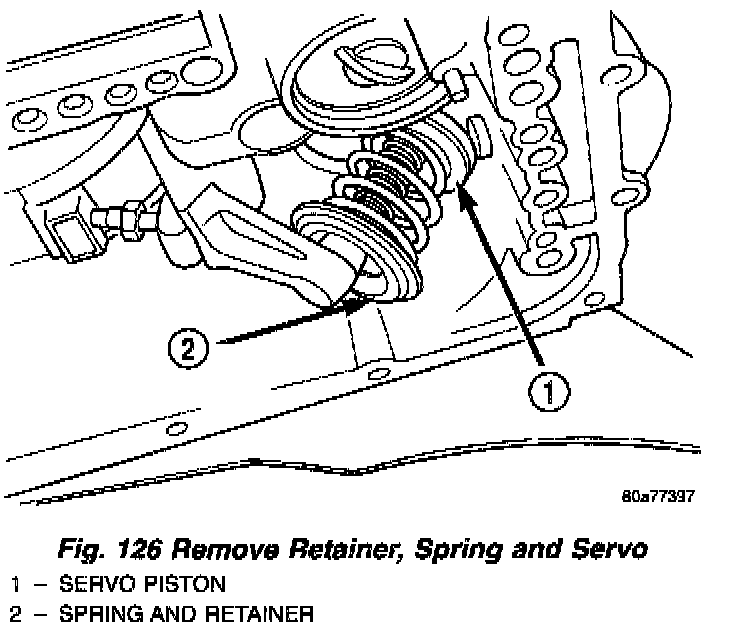 2

1

80a77397

Fig. 126 Remove Retainer, Spring and Servo

1 – SERVO PISTON

2 – SPRING AND RETAINER