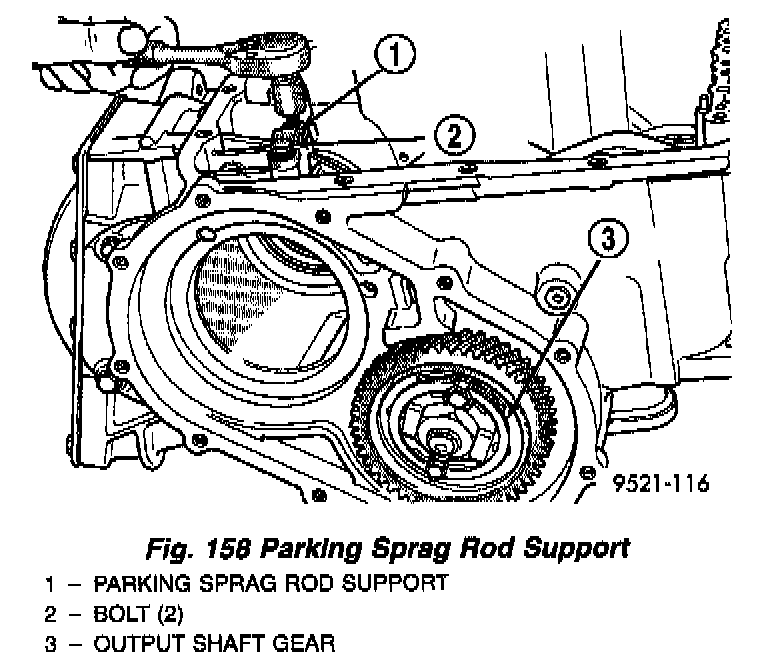 1
2
3
9521-116

Fig. 158 Parking Sprag Rod Support

1 – PARKING SPRAG ROD SUPPORT
2 – BOLT (2)
3 – OUTPUT SHAFT GEAR