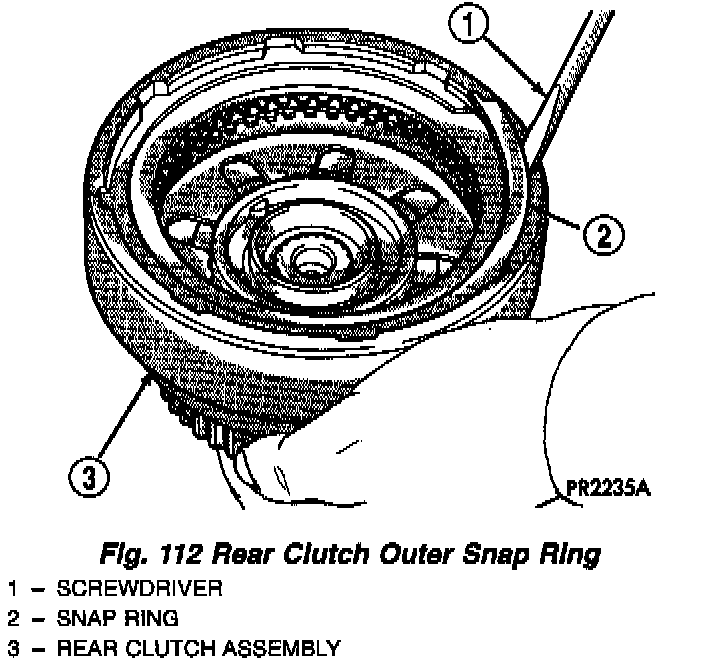 1

2

3

PR2235A

Fig. 112 Rear Clutch Outer Snap Ring

1 – SCREWDRIVER
2 – SNAP RING
3 – REAR CLUTCH ASSEMBLY