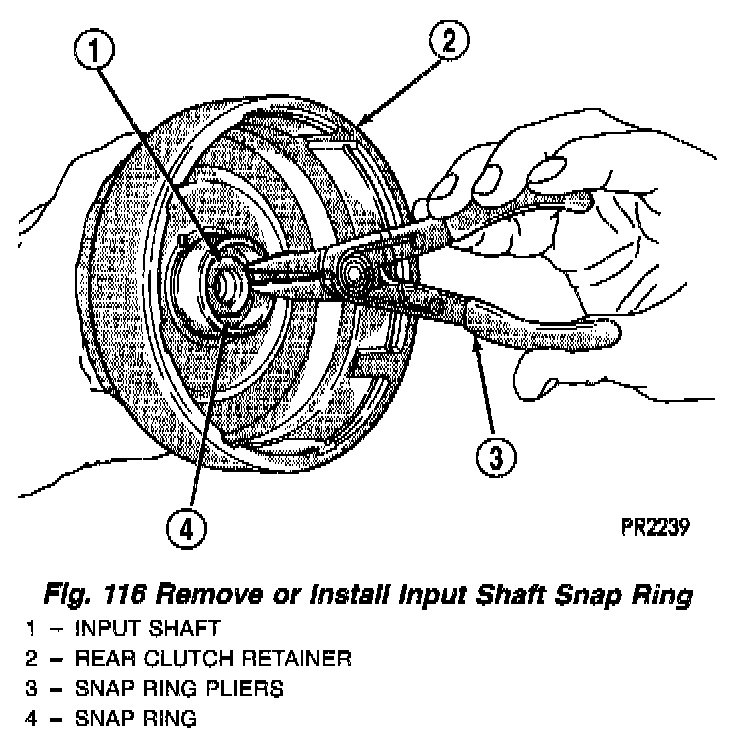 1
2
3
4
PR2239

Fig. 116 Remove or Install Input Shaft Snap Ring

1 – INPUT SHAFT
2 – REAR CLUTCH RETAINER
3 – SNAP RING PLIERS
4 – SNAP RING