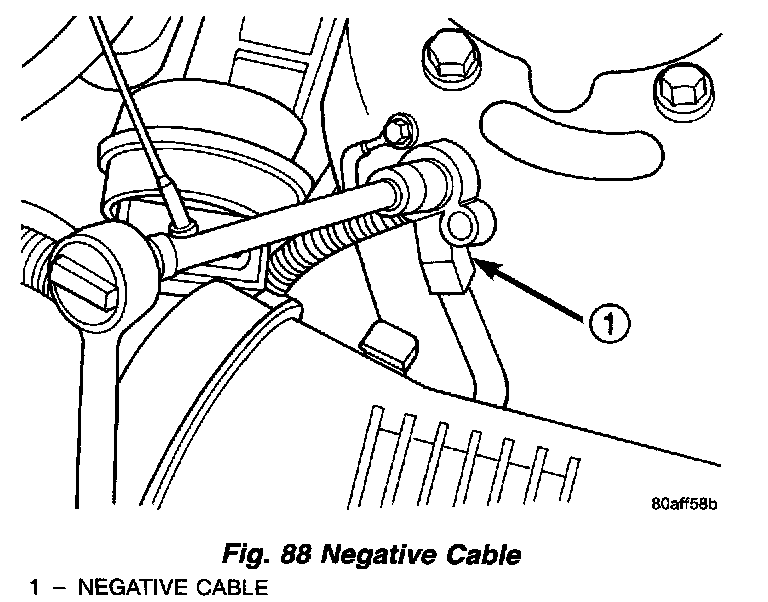 1

80aff58b

Fig. 88 Negative Cable

1 – NEGATIVE CABLE