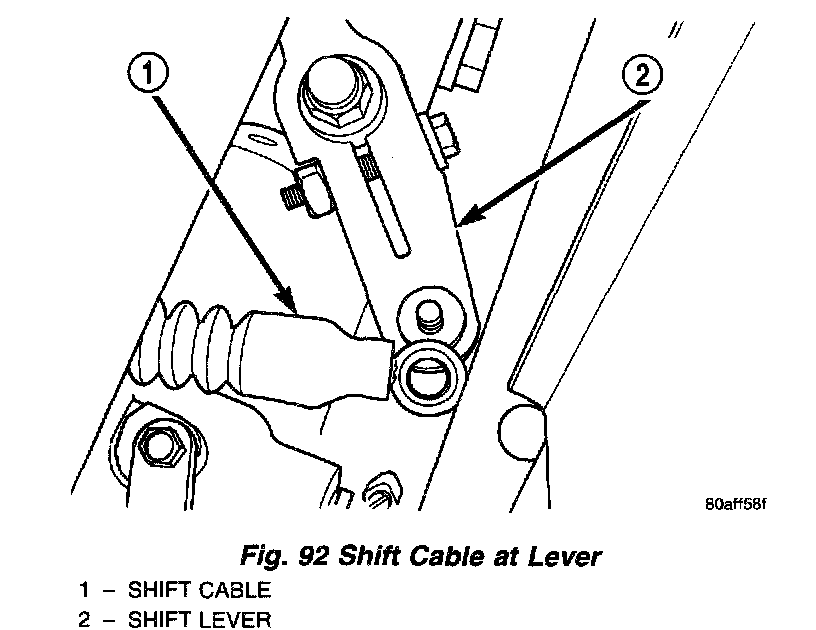 1

2

80aff58f

Fig. 92 Shift Cable at Lever

1 – SHIFT CABLE
2 – SHIFT LEVER