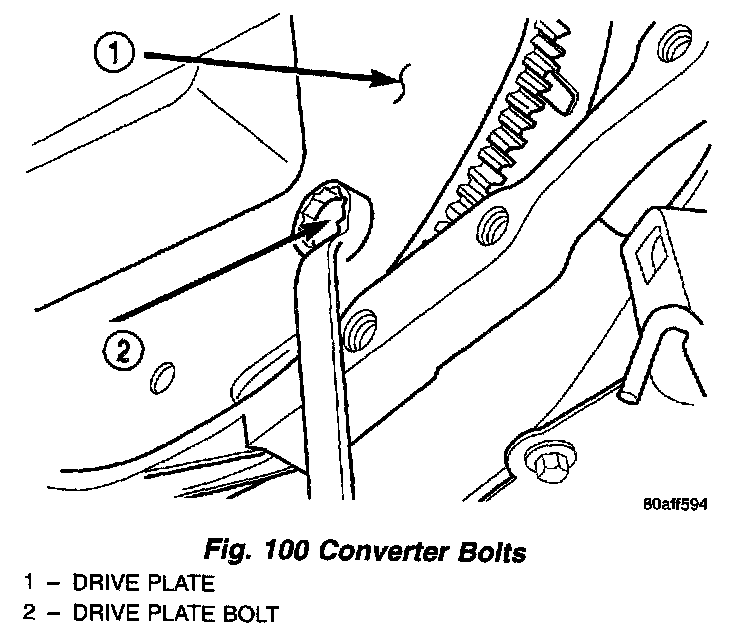 1

2

80aff594

Fig. 100 Converter Bolts
1 – DRIVE PLATE
2 – DRIVE PLATE BOLT