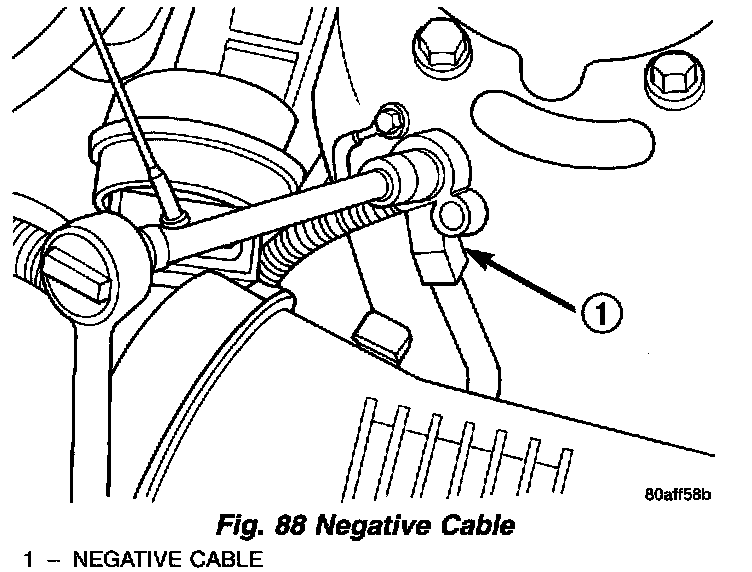 1

80aff58b

Fig. 88 Negative Cable

1 – NEGATIVE CABLE