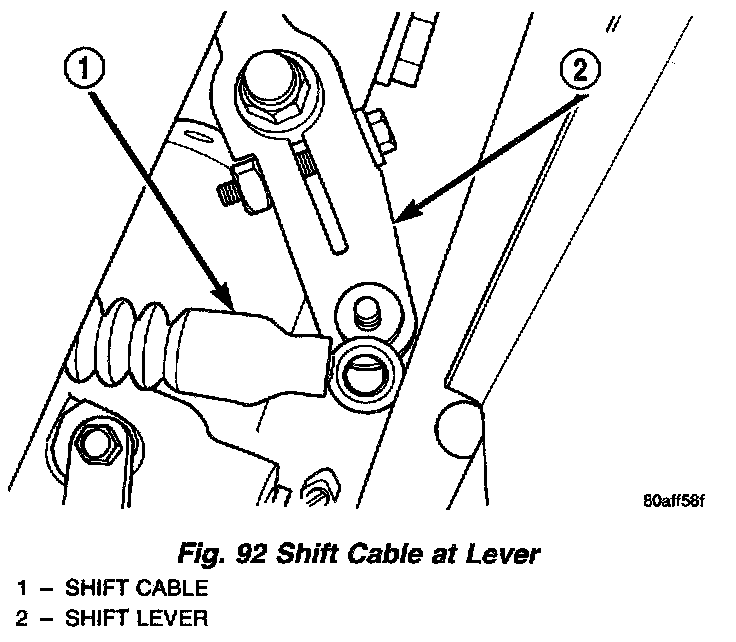 1

2

80aff58f

Fig. 92 Shift Cable at Lever

1 – SHIFT CABLE
2 – SHIFT LEVER