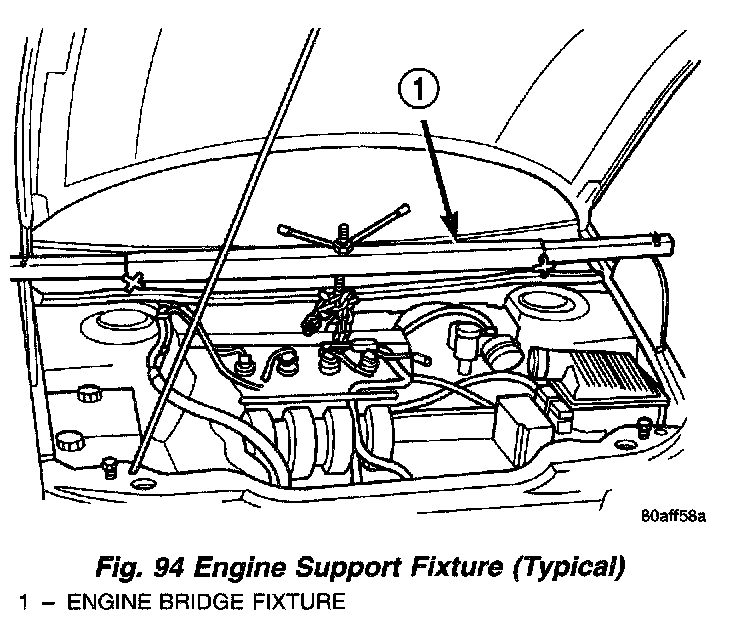 1

80aff58a

Fig. 94 Engine Support Fixture (Typical)

1 – ENGINE BRIDGE FIXTURE