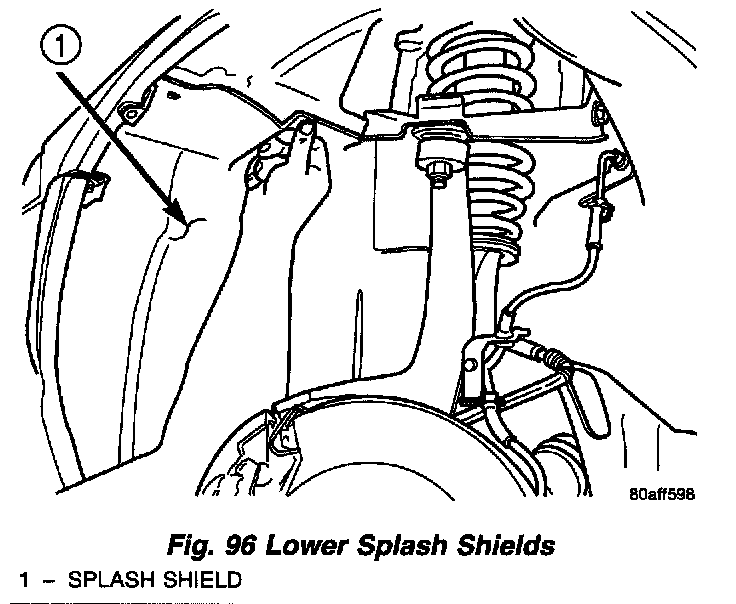 1

80aff598

Fig. 96 Lower Splash Shields

1 – SPLASH SHIELD