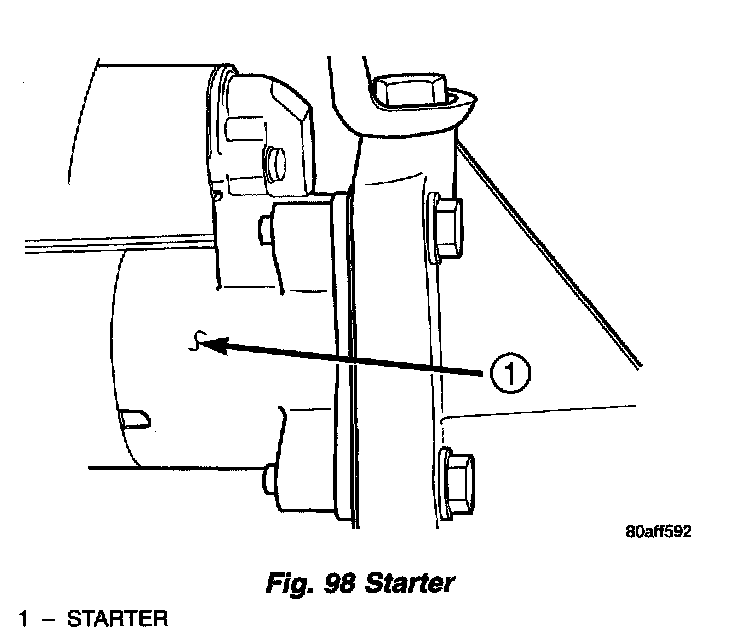 1

80aff592

Fig. 98 Starter

1 – STARTER