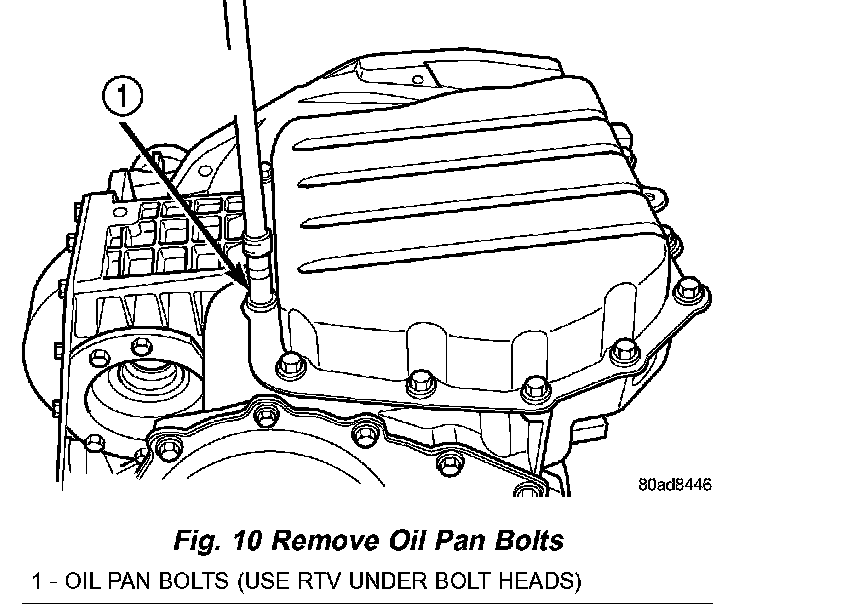 1

80ad8446

Fig. 10 Remove Oil Pan Bolts

1 - OIL PAN BOLTS (USE RTV UNDER BOLT HEADS)