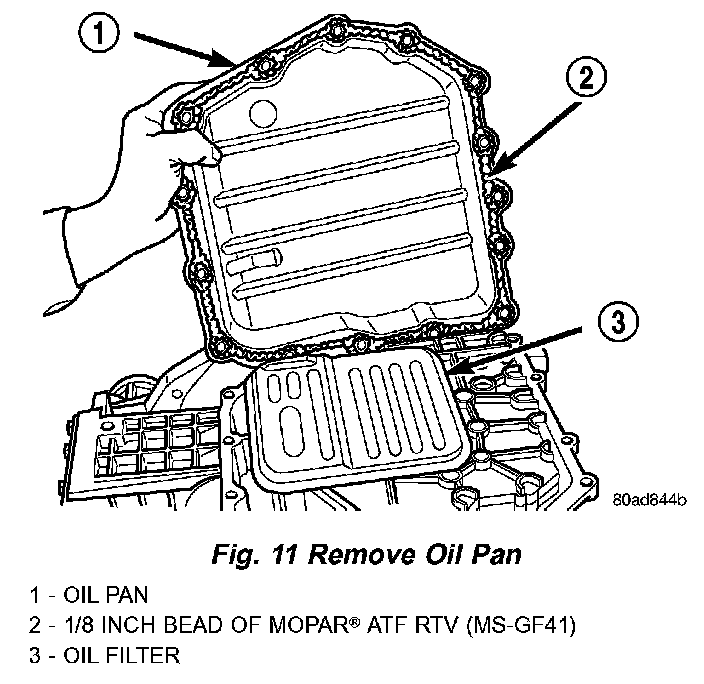 1

2

3

80ad844b

Fig. 11 Remove Oil Pan

1 - OIL PAN
2 - 1/8 INCH BEAD OF MOPAR® ATF RTV (MS-GF41)
3 - OIL FILTER