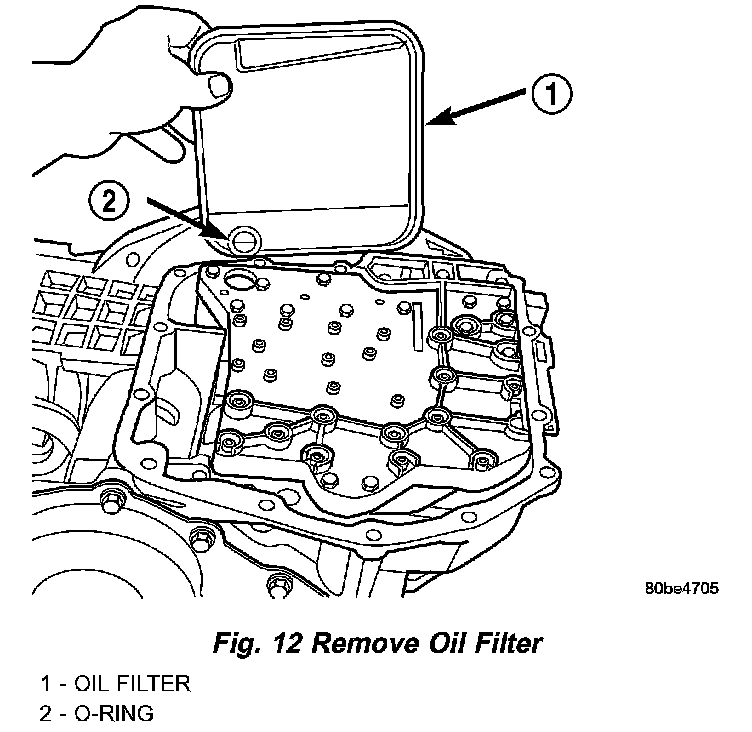 1

2

80be4705

Fig. 12 Remove Oil Filter

1 - OIL FILTER
2 - O-RING