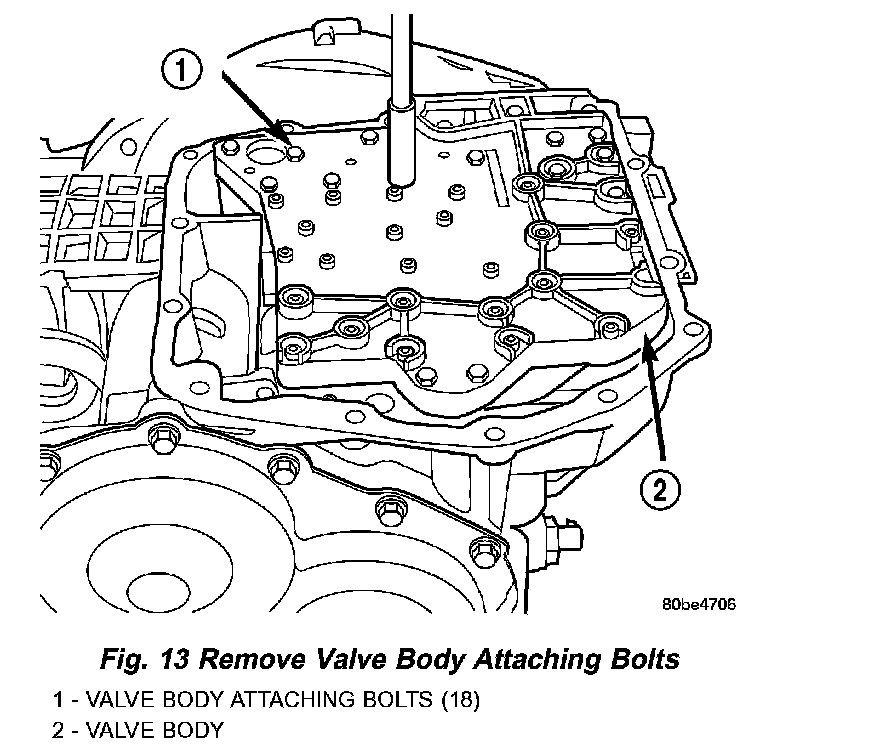 1

2

80be4706

Fig. 13 Remove Valve Body Attaching Bolts

1 - VALVE BODY ATTACHING BOLTS (18)
2 - VALVE BODY