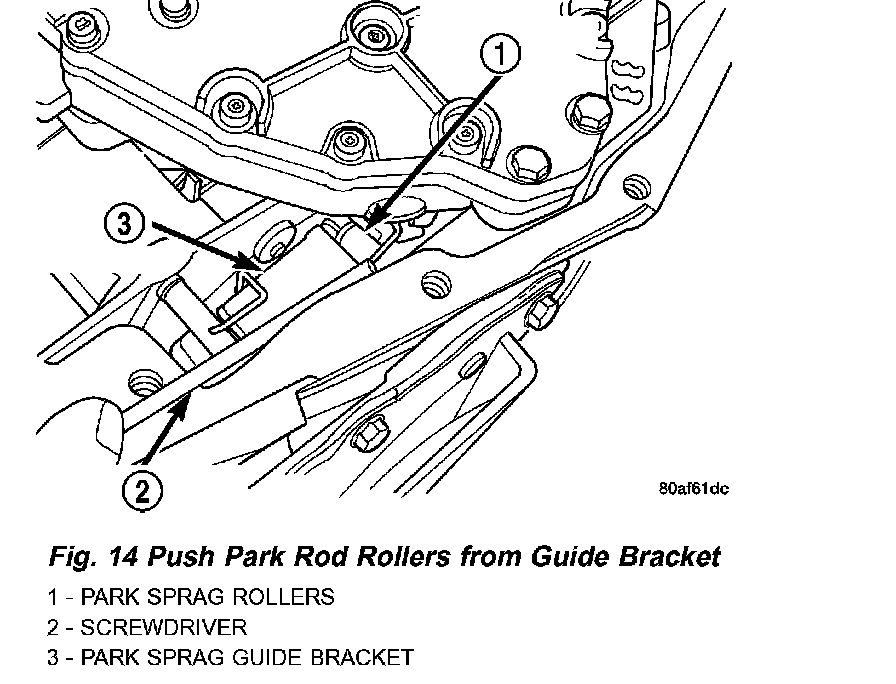 1

3

2

80af61dc

Fig. 14 Push Park Rod Rollers from Guide Bracket

1 - PARK SPRAG ROLLERS
2 - SCREWDRIVER
3 - PARK SPRAG GUIDE BRACKET