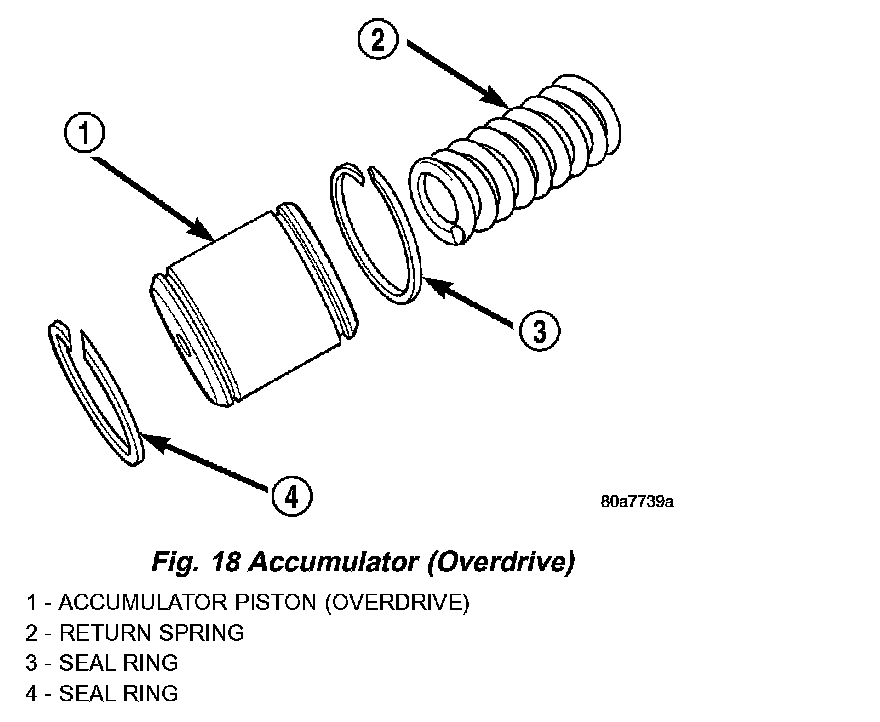 2

1

3

4

80a7739a

Fig. 18 Accumulator (Overdrive)

1 - ACCUMULATOR PISTON (OVERDRIVE)
2 - RETURN SPRING
3 - SEAL RING
4 - SEAL RING