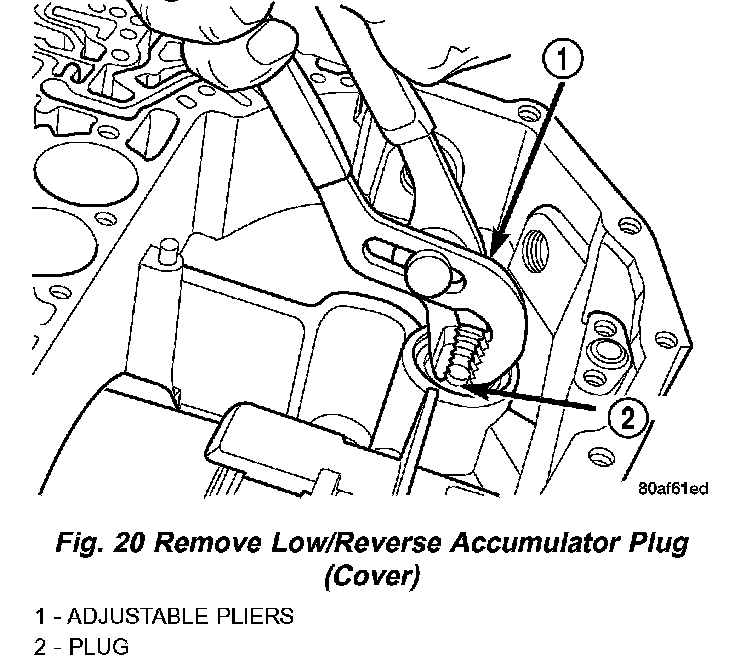 1

2

80af61ed

Fig. 20 Remove Low/Reverse Accumulator Plug (Cover)

1 - ADJUSTABLE PLIERS
2 - PLUG