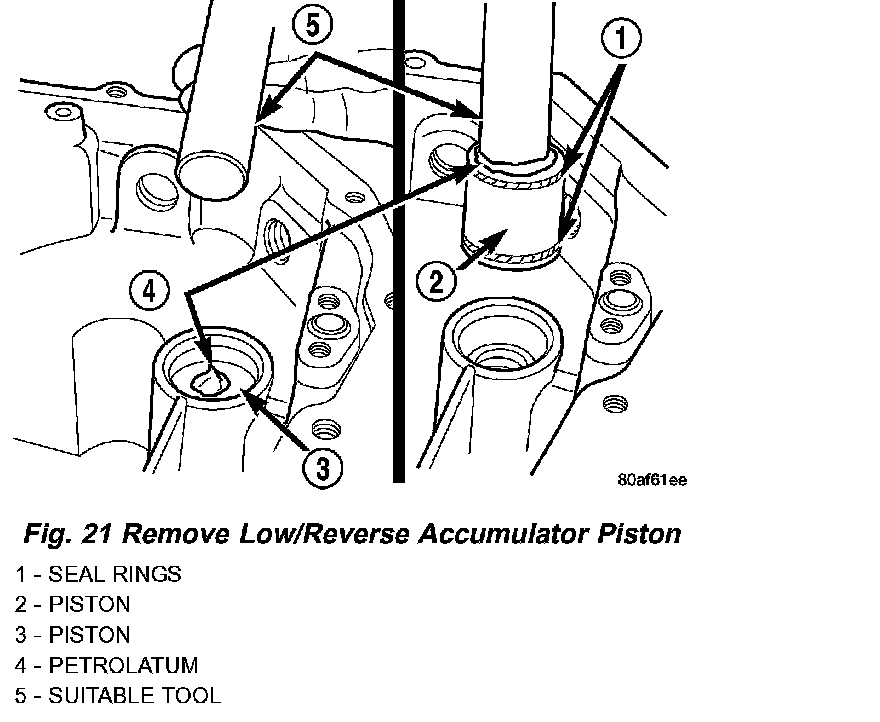 5
1
4
2
3
80af61ee

Fig. 21 Remove Low/Reverse Accumulator Piston

1 - SEAL RINGS
2 - PISTON
3 - PISTON
4 - PETROLATUM
5 - SUITABLE TOOL