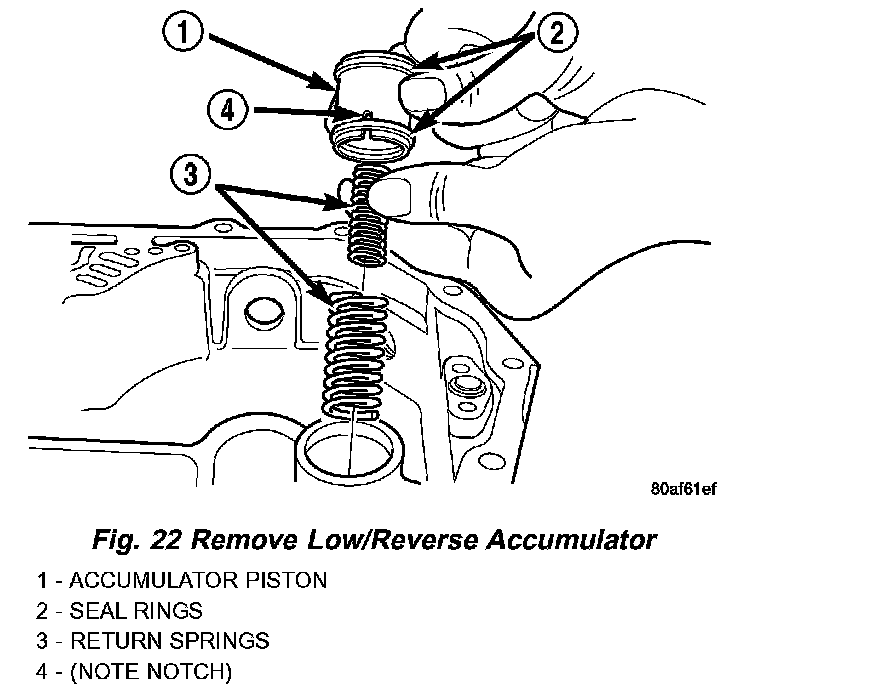 1
2
4
3
80af61ef

Fig. 22 Remove Low/Reverse Accumulator

1 - ACCUMULATOR PISTON
2 - SEAL RINGS
3 - RETURN SPRINGS
4 - (NOTE NOTCH)