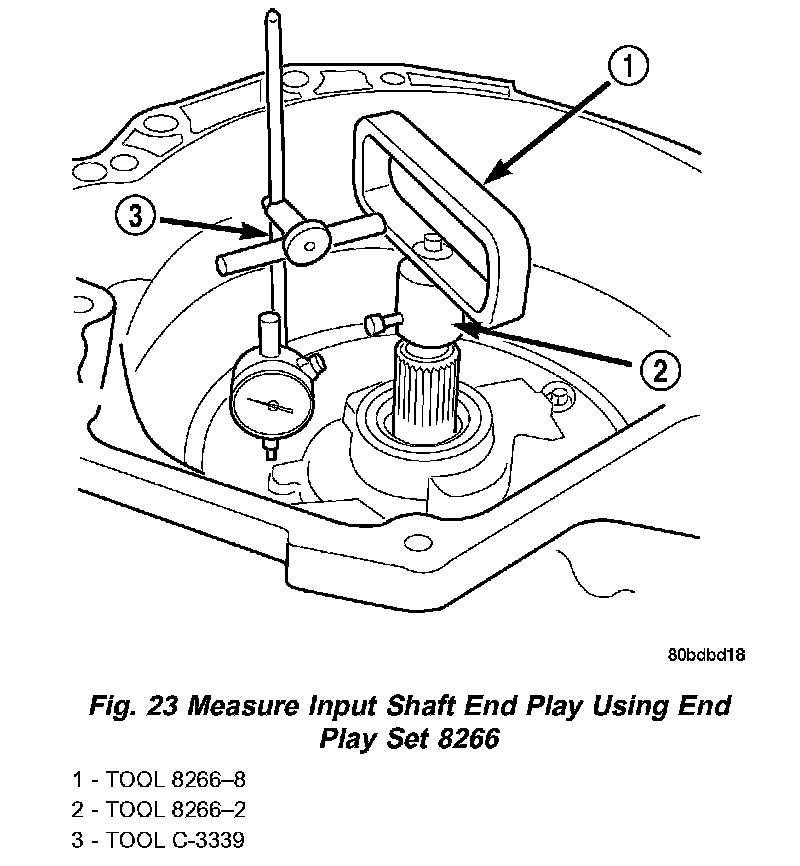 1

3

2

80bdbd18

Fig. 23 Measure Input Shaft End Play Using End Play Set 8266

1 - TOOL 8266–8
2 - TOOL 8266–2
3 - TOOL C-3339