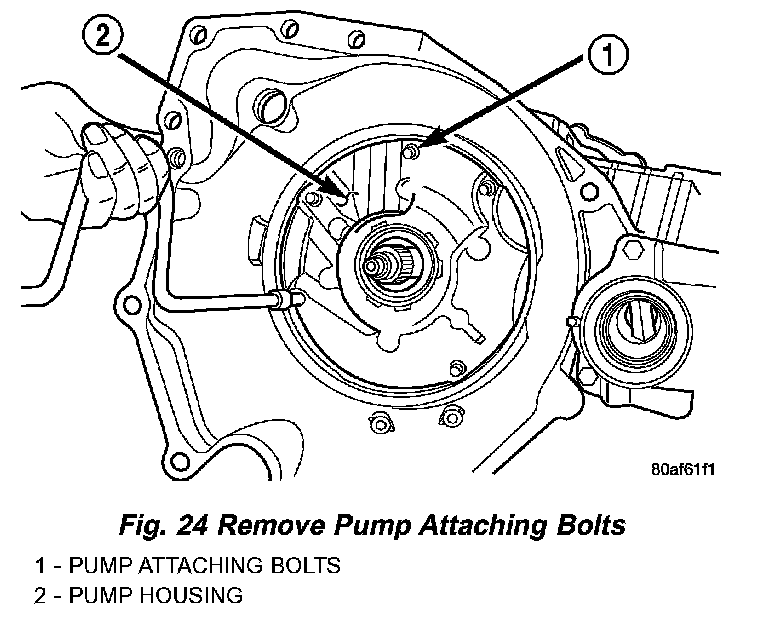 2

1

80af61f1

Fig. 24 Remove Pump Attaching Bolts

1 - PUMP ATTACHING BOLTS
2 - PUMP HOUSING