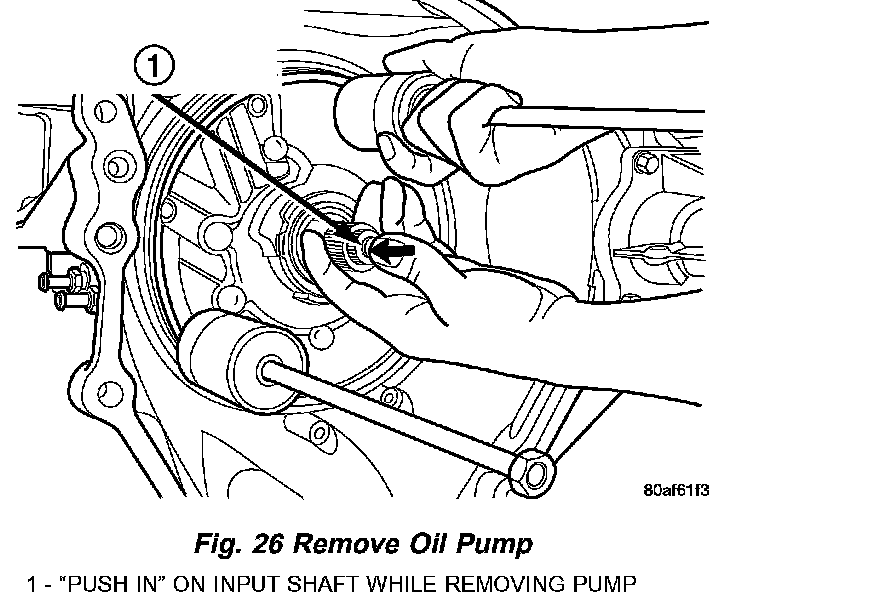 1

80af61f3

Fig. 26 Remove Oil Pump

1 - "PUSH IN" ON INPUT SHAFT WHILE REMOVING PUMP