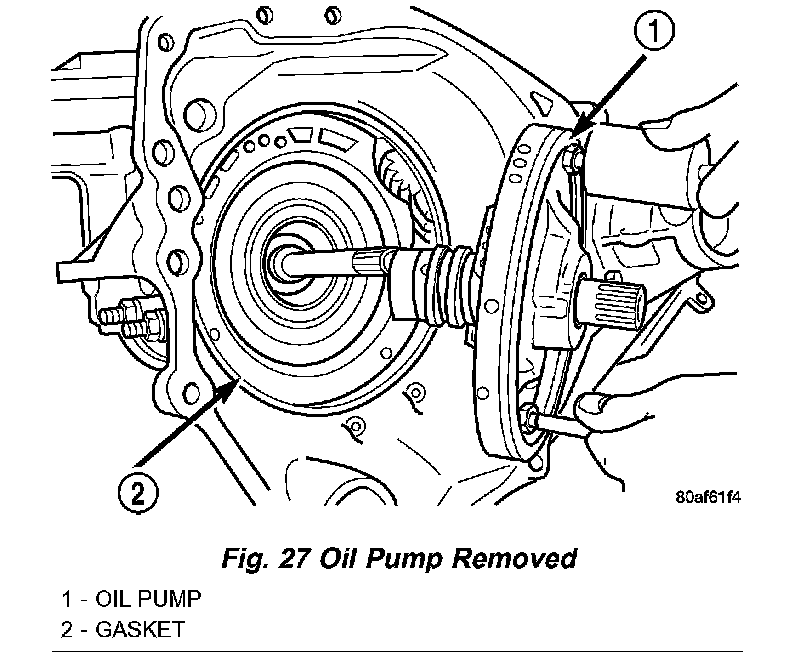 1

2

80af61f4

Fig. 27 Oil Pump Removed

1 - OIL PUMP
2 - GASKET